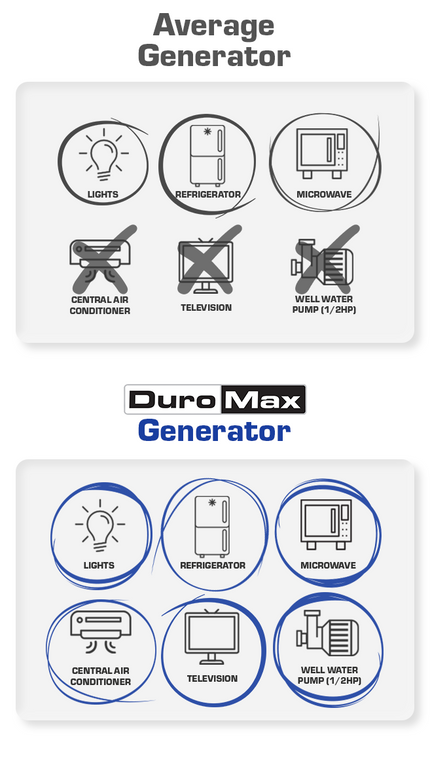 Average Generator

LIGHTS

REFRIGERATOR

MICROWAVE

CENTRAL AIR CONDITIONER

TELEVISION

WELL WATER PUMP (1/2HP)

DuroMax Generator

LIGHTS

REFRIGERATOR

MICROWAVE

CENTRAL AIR CONDITIONER

TELEVISION

WELL WATER PUMP (1/2HP)